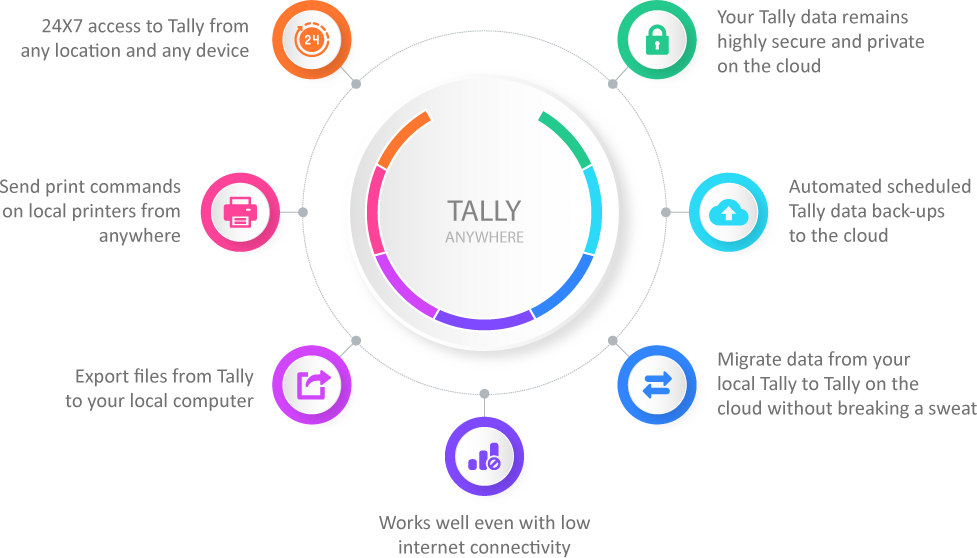 24X7 access to Tally from any location and any device

24

Your Tally data remains highly secure and private on the cloud

Send print commands on local printers from anywhere

TALLY
ANYWHERE

Automated scheduled Tally data back-ups to the cloud

Export files from Tally to your local computer

Migrate data from your local Tally to Tally on the cloud without breaking a sweat

Works well even with low internet connectivity