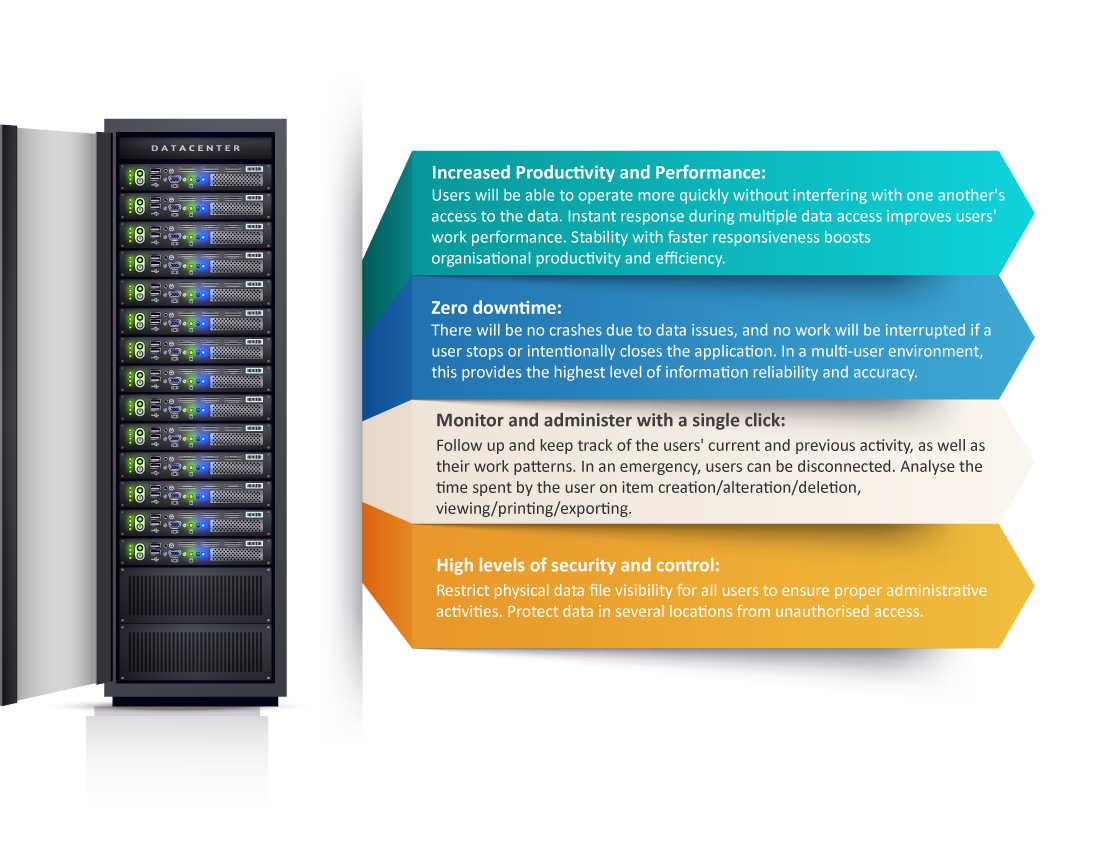 DATACENTER

Increased Productivity and Performance:
Users will be able to operate more quickly without interfering with one another's access to the data. Instant response during multiple data access improves users' work performance. Stability with faster responsiveness boosts organisational productivity and efficiency.

Zero downtime:
There will be no crashes due to data issues, and no work will be interrupted if a user stops or intentionally closes the application. In a multi-user environment, this provides the highest level of information reliability and accuracy.

Monitor and administer with a single click:
Follow up and keep track of the users' current and previous activity, as well as their work patterns. In an emergency, users can be disconnected. Analyse the time spent by the user on item creation/alteration/deletion, viewing/printing/exporting.

High levels of security and control:
Restrict physical data file visibility for all users to ensure proper administrative activities. Protect data in several locations from unauthorised access.